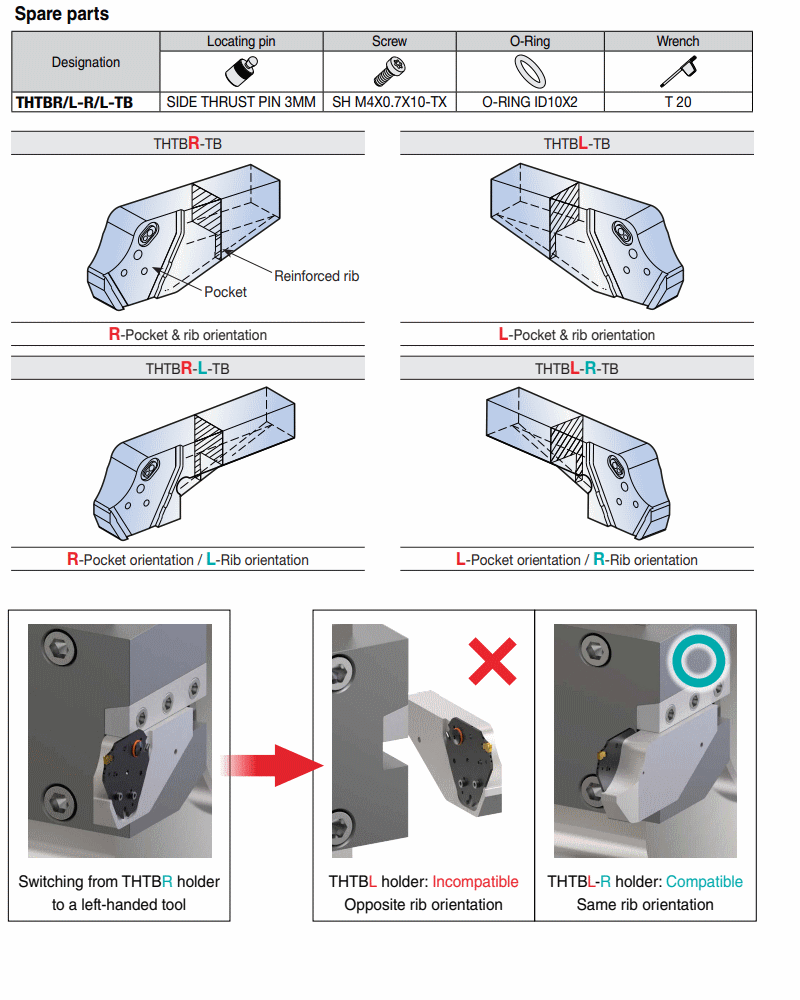 Spare parts

| Designation | Locating pin | Screw | O-Ring | Wrench |
|---|---|---|---|---|
| THTBR/L-R/L-TB | SIDE THRUST PIN 3MM | SH M4X0.7X10-TX | O-RING ID10X2 | T 20 |

THTBR-TB

Reinforced rib

Pocket

R-Pocket & rib orientation

THTBL-TB

L-Pocket & rib orientation

THTBR-L-TB

R-Pocket orientation / L-Rib orientation

THTBL-R-TB

L-Pocket orientation / R-Rib orientation

Switching from THTBR holder to a left-handed tool

THTBL holder: Incompatible
Opposite rib orientation

THTBL-R holder: Compatible
Same rib orientation