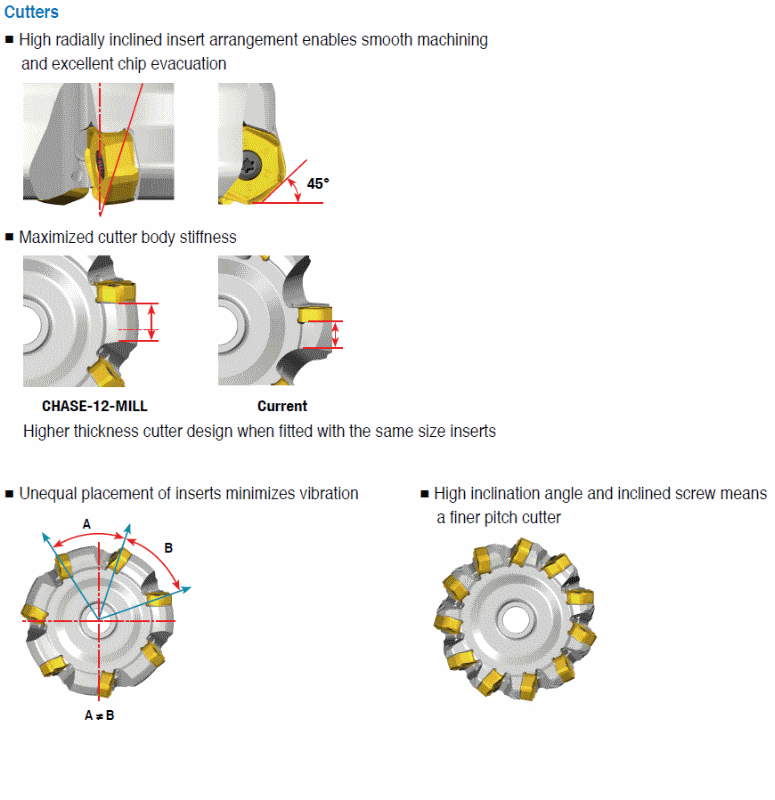 Cutters

■ High radially inclined insert arrangement enables smooth machining and excellent chip evacuation

45°

■ Maximized cutter body stiffness

CHASE-12-MILL

Current

Higher thickness cutter design when fitted with the same size inserts

■ Unequal placement of inserts minimizes vibration

A

B

A ≠ B

■ High inclination angle and inclined screw means a finer pitch cutter