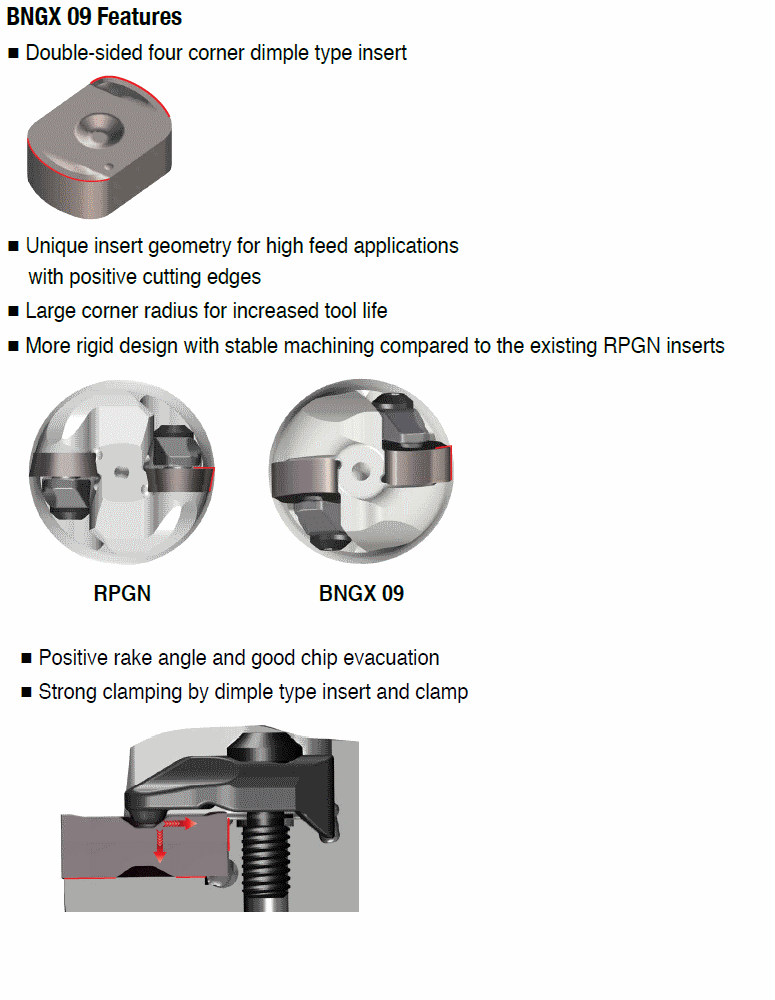 BNGX 09 Features

■ Double-sided four corner dimple type insert

■ Unique insert geometry for high feed applications with positive cutting edges

■ Large corner radius for increased tool life

■ More rigid design with stable machining compared to the existing RPGN inserts

RPGN

BNGX 09

■ Positive rake angle and good chip evacuation

■ Strong clamping by dimple type insert and clamp