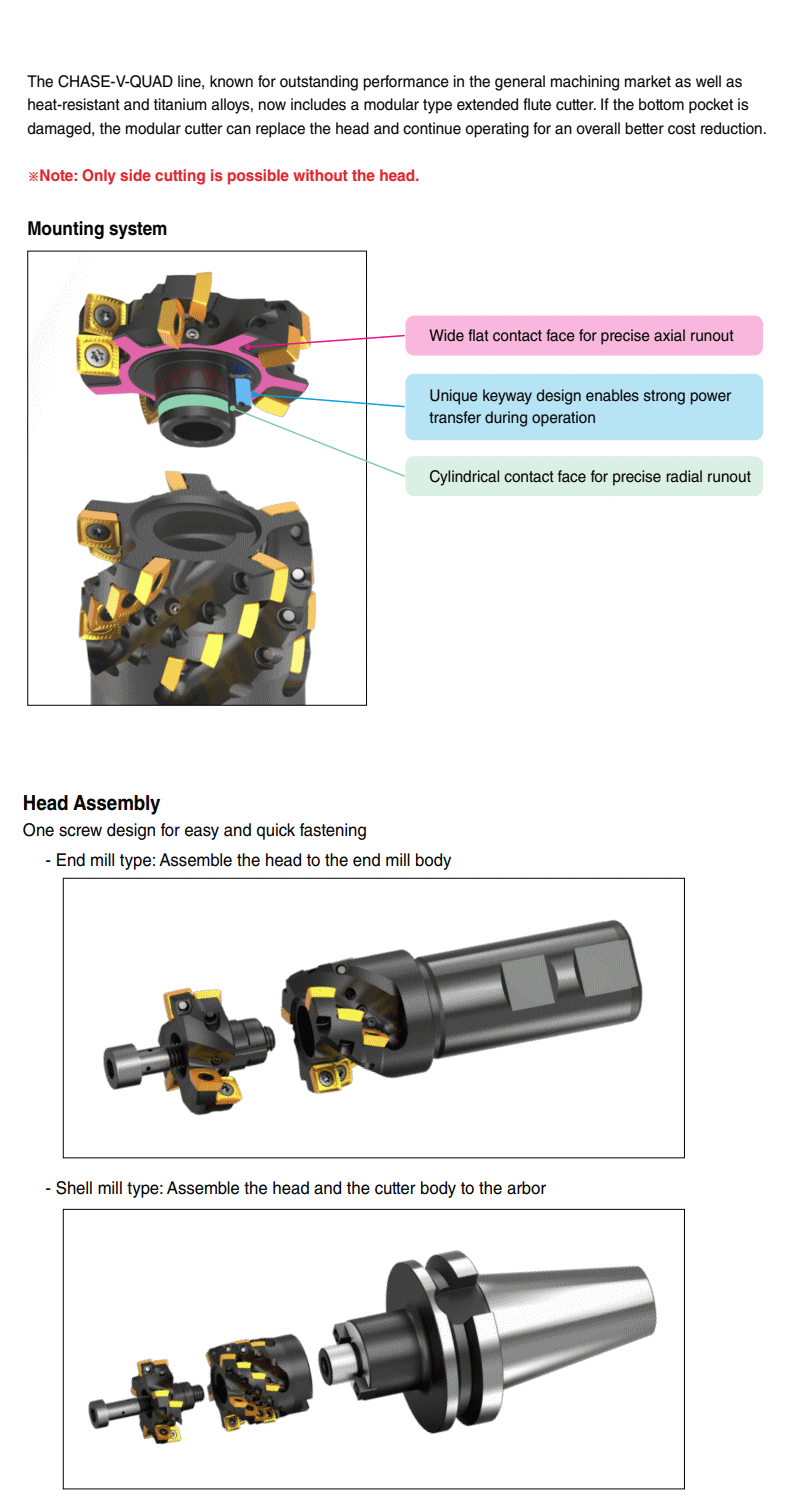 The CHASE-V-QUAD line, known for outstanding performance in the general machining market as well as heat-resistant and titanium alloys, now includes a modular type extended flute cutter. If the bottom pocket is damaged, the modular cutter can replace the head and continue operating for an overall better cost reduction.

※Note: Only side cutting is possible without the head.

Mounting system

Wide flat contact face for precise axial runout

Unique keyway design enables strong power transfer during operation

Cylindrical contact face for precise radial runout

Head Assembly

One screw design for easy and quick fastening

- End mill type: Assemble the head to the end mill body

- Shell mill type: Assemble the head and the cutter body to the arbor