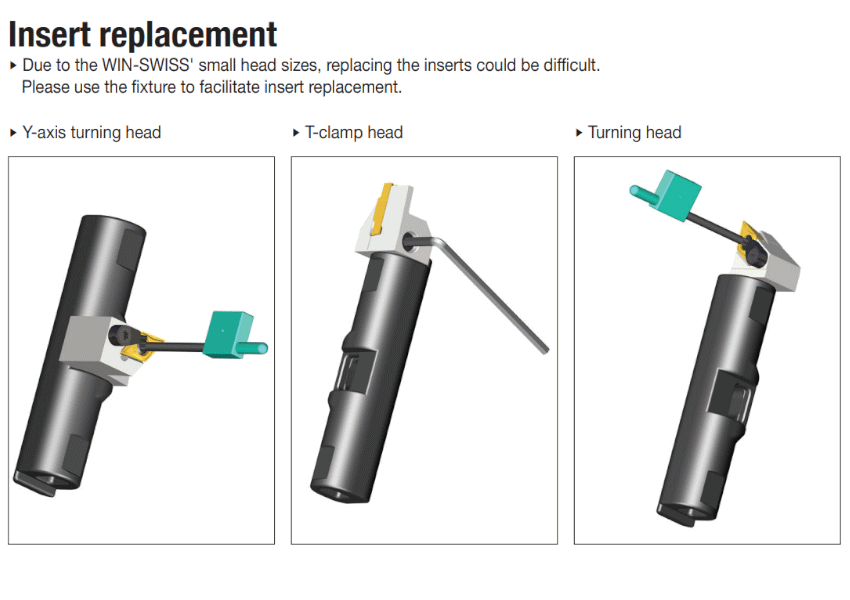 Insert replacement

▸ Due to the WIN-SWISS' small head sizes, replacing the inserts could be difficult. Please use the fixture to facilitate insert replacement.

▸ Y-axis turning head

▸ T-clamp head

▸ Turning head