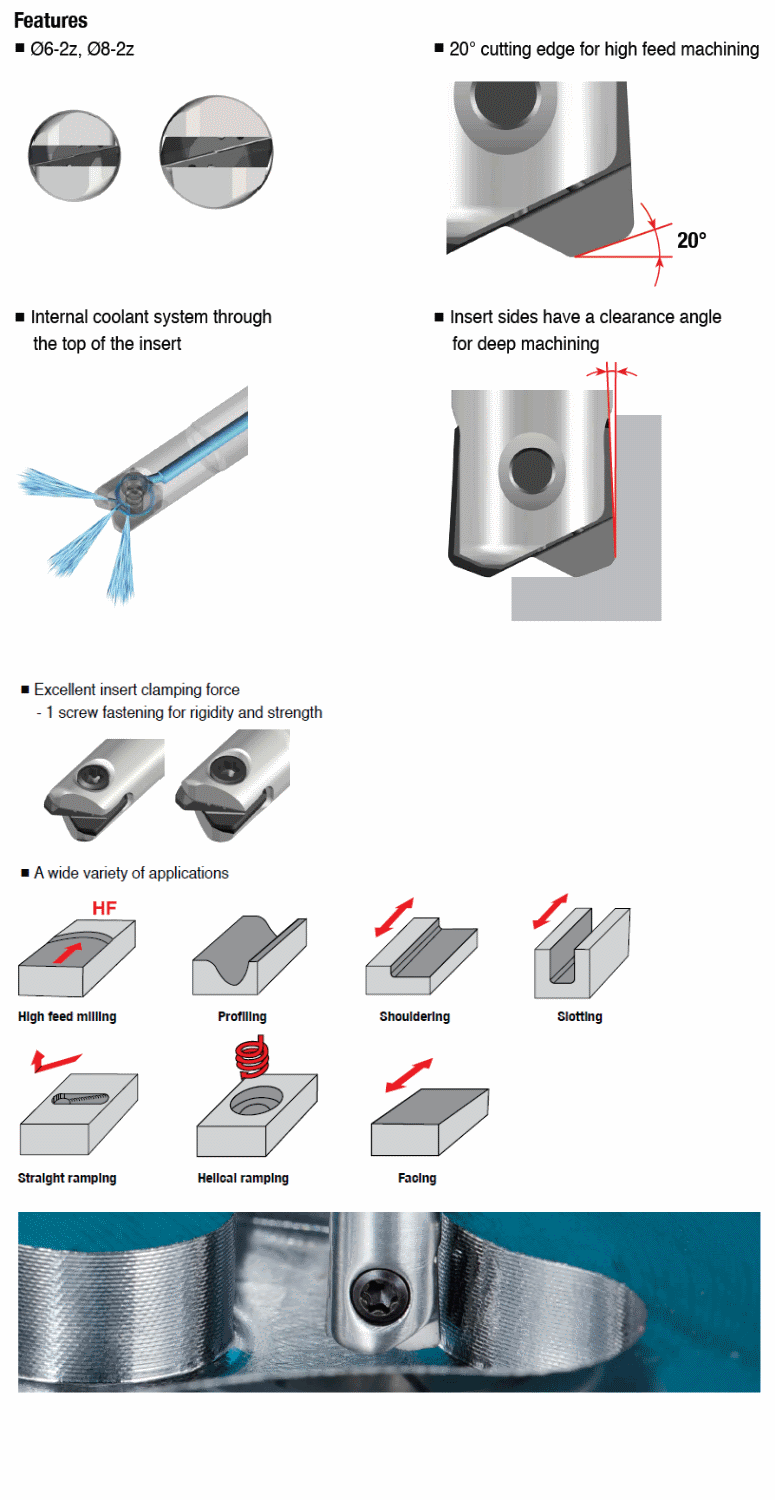 Features

■ Ø6-2z, Ø8-2z

■ 20° cutting edge for high feed machining

20°

■ Internal coolant system through the top of the insert

■ Insert sides have a clearance angle for deep machining

■ Excellent insert clamping force
- 1 screw fastening for rigidity and strength

■ A wide variety of applications

HF

High feed milling

Profiling

Shouldering

Slotting

Straight ramping

Helical ramping

Facing