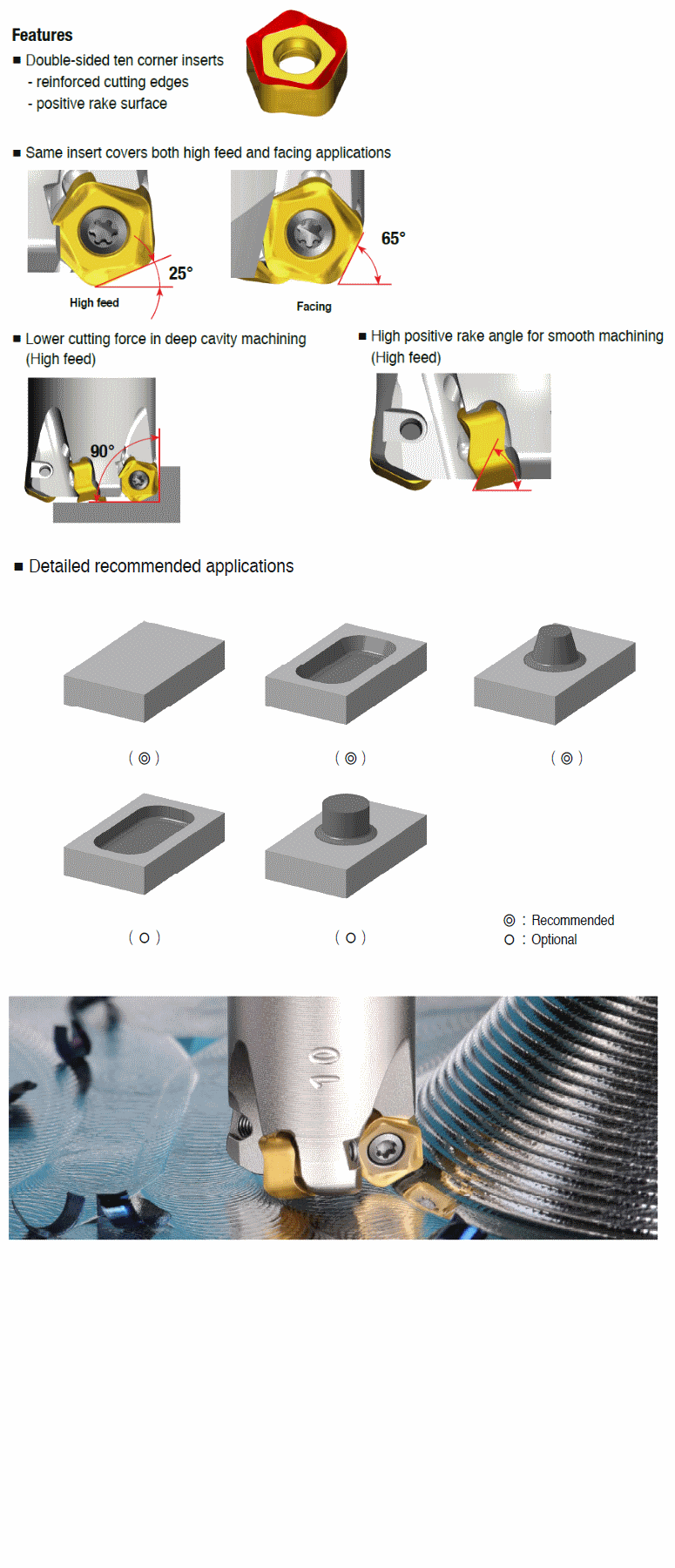 Features

■ Double-sided ten corner inserts
- reinforced cutting edges
- positive rake surface

■ Same insert covers both high feed and facing applications

25°

High feed

65°

Facing

■ Lower cutting force in deep cavity machining (High feed)

90°

■ High positive rake angle for smooth machining (High feed)

■ Detailed recommended applications

( ◎ )

( ◎ )

( ◎ )

( ○ )

( ○ )

◎ : Recommended
○ : Optional

10