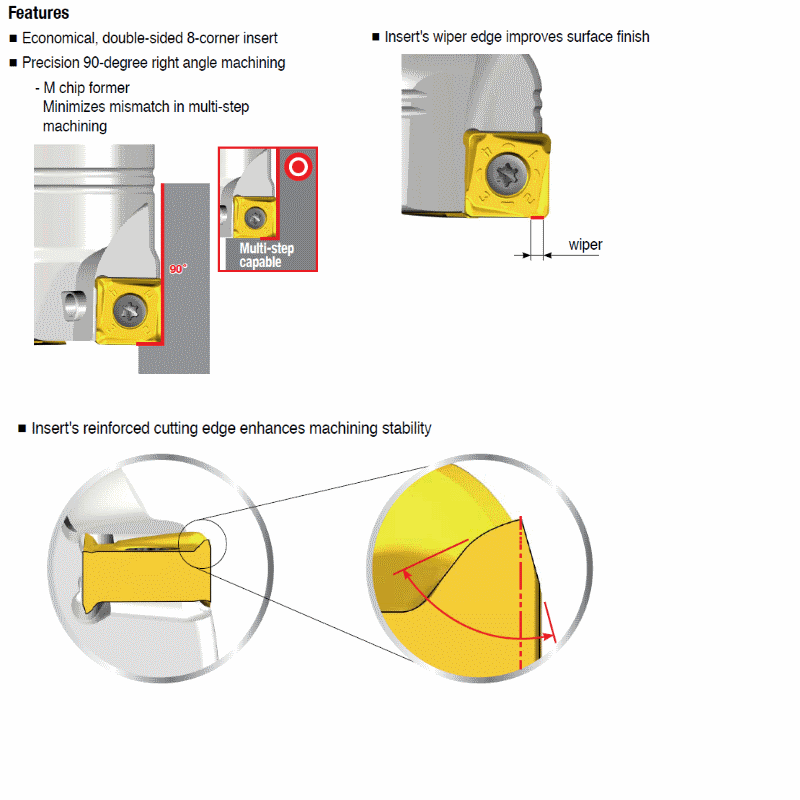 Features
■ Economical, double-sided 8-corner insert
■ Precision 90-degree right angle machining
- M chip former
Minimizes mismatch in multi-step machining

90°

Multi-step capable

■ Insert's wiper edge improves surface finish

wiper

■ Insert's reinforced cutting edge enhances machining stability