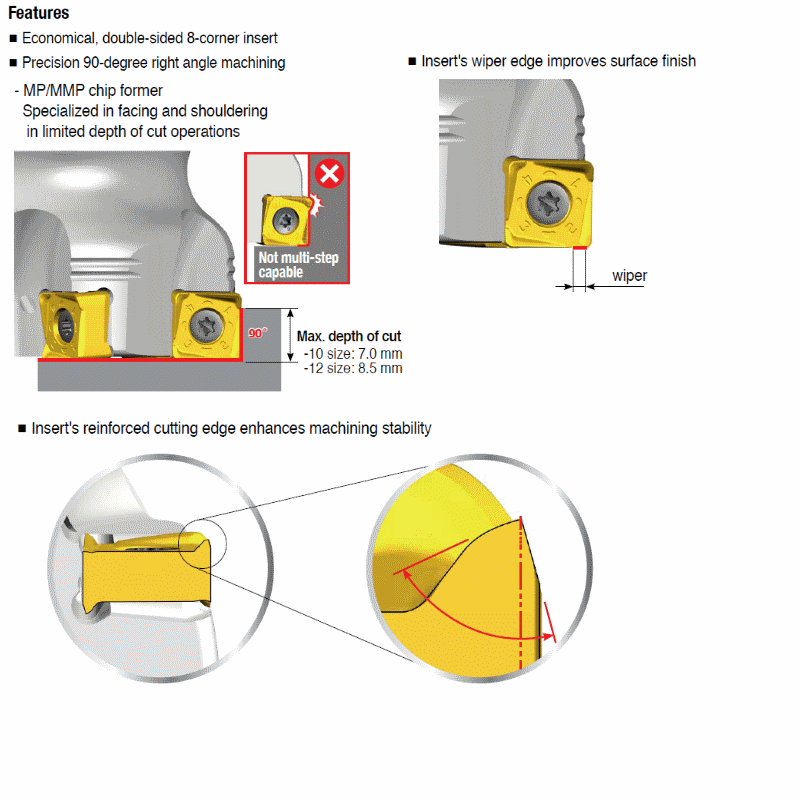 Features
■ Economical, double-sided 8-corner insert
■ Precision 90-degree right angle machining
- MP/MMP chip former
Specialized in facing and shouldering in limited depth of cut operations

Not multi-step capable

90°

Max. depth of cut
-10 size: 7.0 mm
-12 size: 8.5 mm

■ Insert's wiper edge improves surface finish

wiper

■ Insert's reinforced cutting edge enhances machining stability