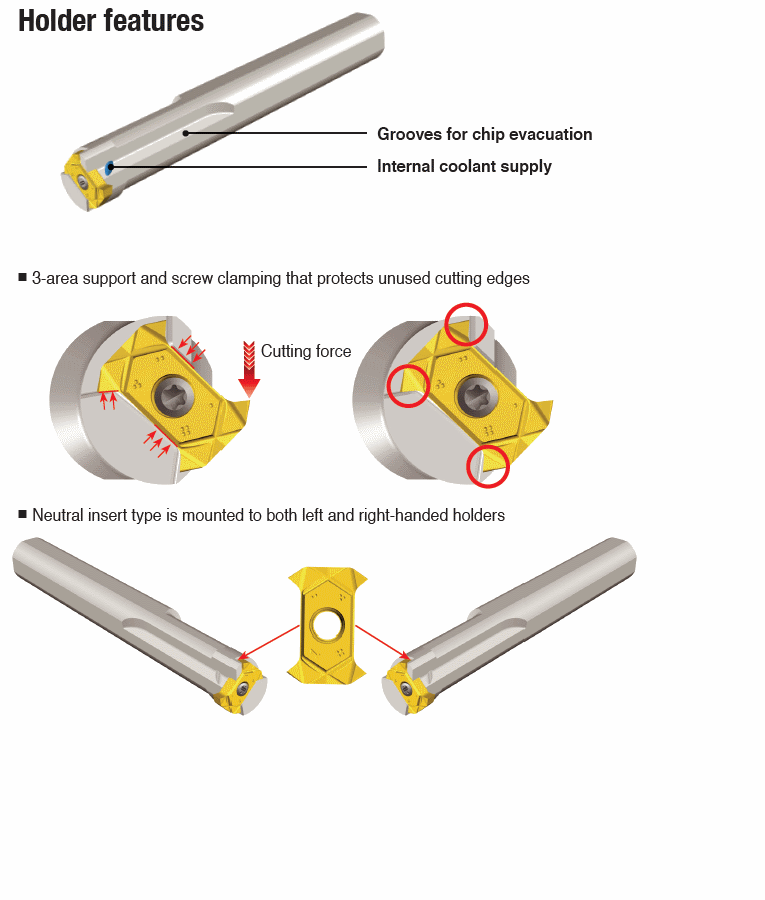 Holder features

Grooves for chip evacuation

Internal coolant supply

■ 3-area support and screw clamping that protects unused cutting edges

Cutting force

■ Neutral insert type is mounted to both left and right-handed holders