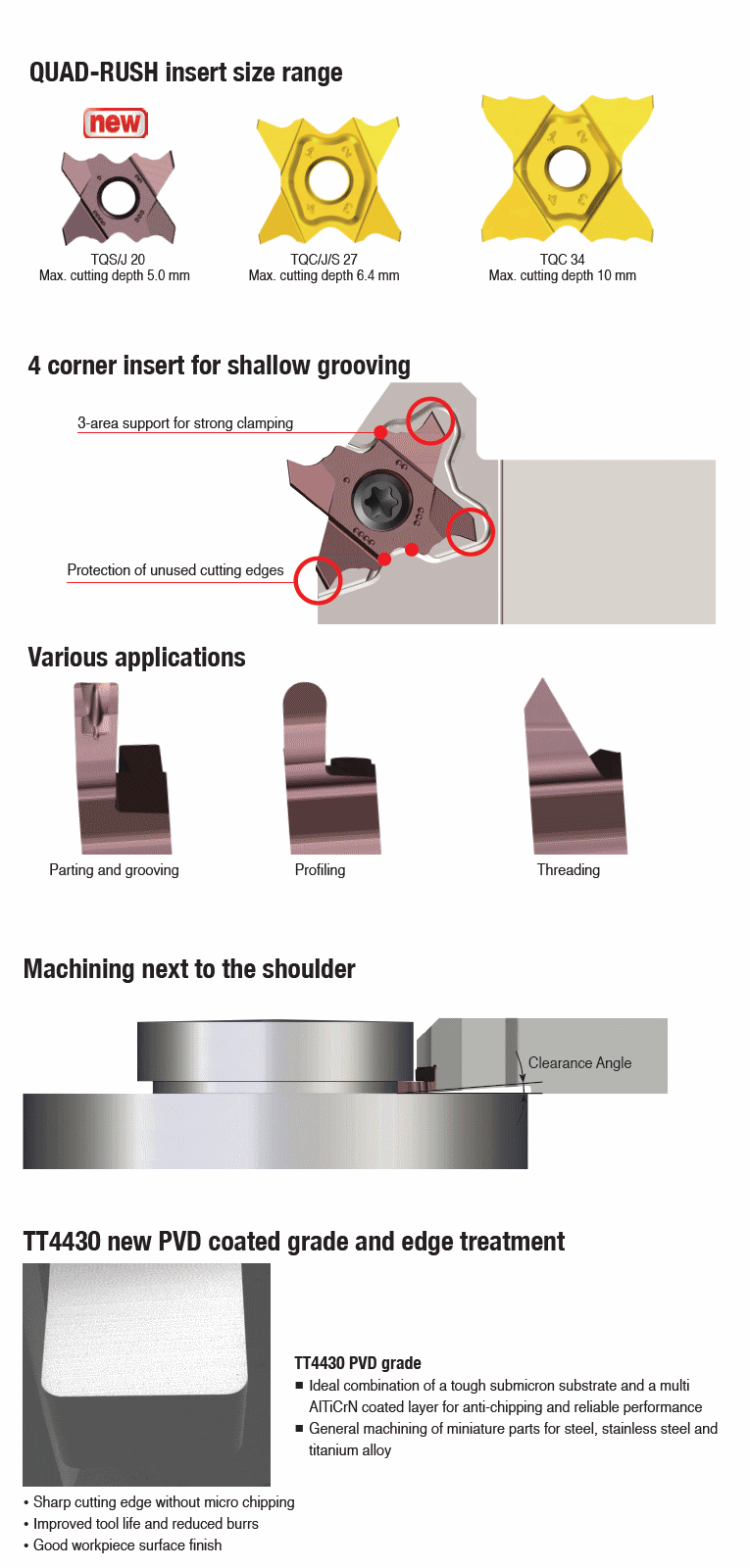 QUAD-RUSH insert size range

new

TQS/J 20
Max. cutting depth 5.0 mm

TQC/J/S 27
Max. cutting depth 6.4 mm

TQC 34
Max. cutting depth 10 mm

4 corner insert for shallow grooving

3-area support for strong clamping

Protection of unused cutting edges

Various applications

Parting and grooving

Profiling

Threading

Machining next to the shoulder

Clearance Angle

TT4430 new PVD coated grade and edge treatment

TT4430 PVD grade
■ Ideal combination of a tough submicron substrate and a multi AlTiCrN coated layer for anti-chipping and reliable performance
■ General machining of miniature parts for steel, stainless steel and titanium alloy

• Sharp cutting edge without micro chipping
• Improved tool life and reduced burrs
• Good workpiece surface finish